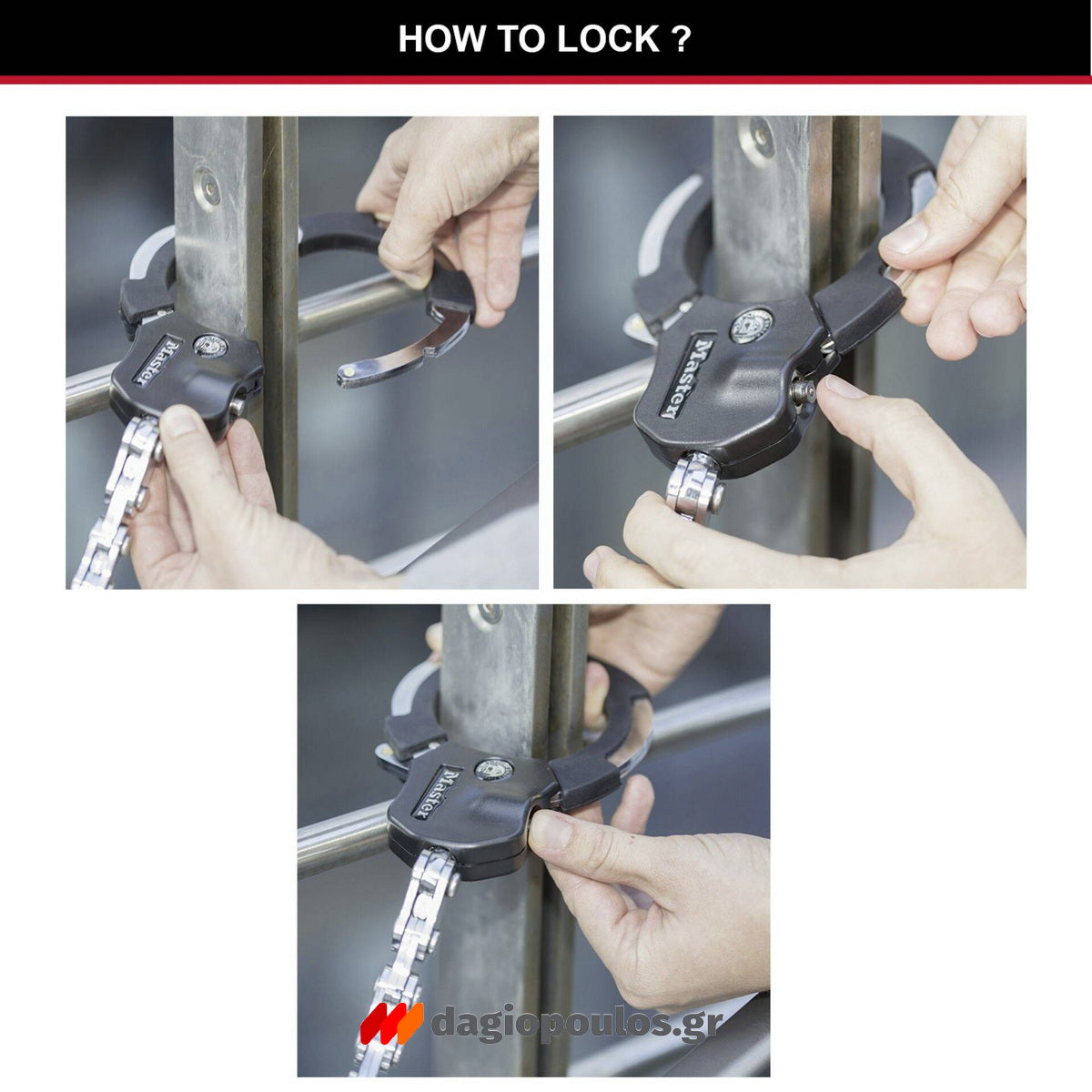 HOW TO LOCK ?

Master

Master

Master

dagiopoulos.gr