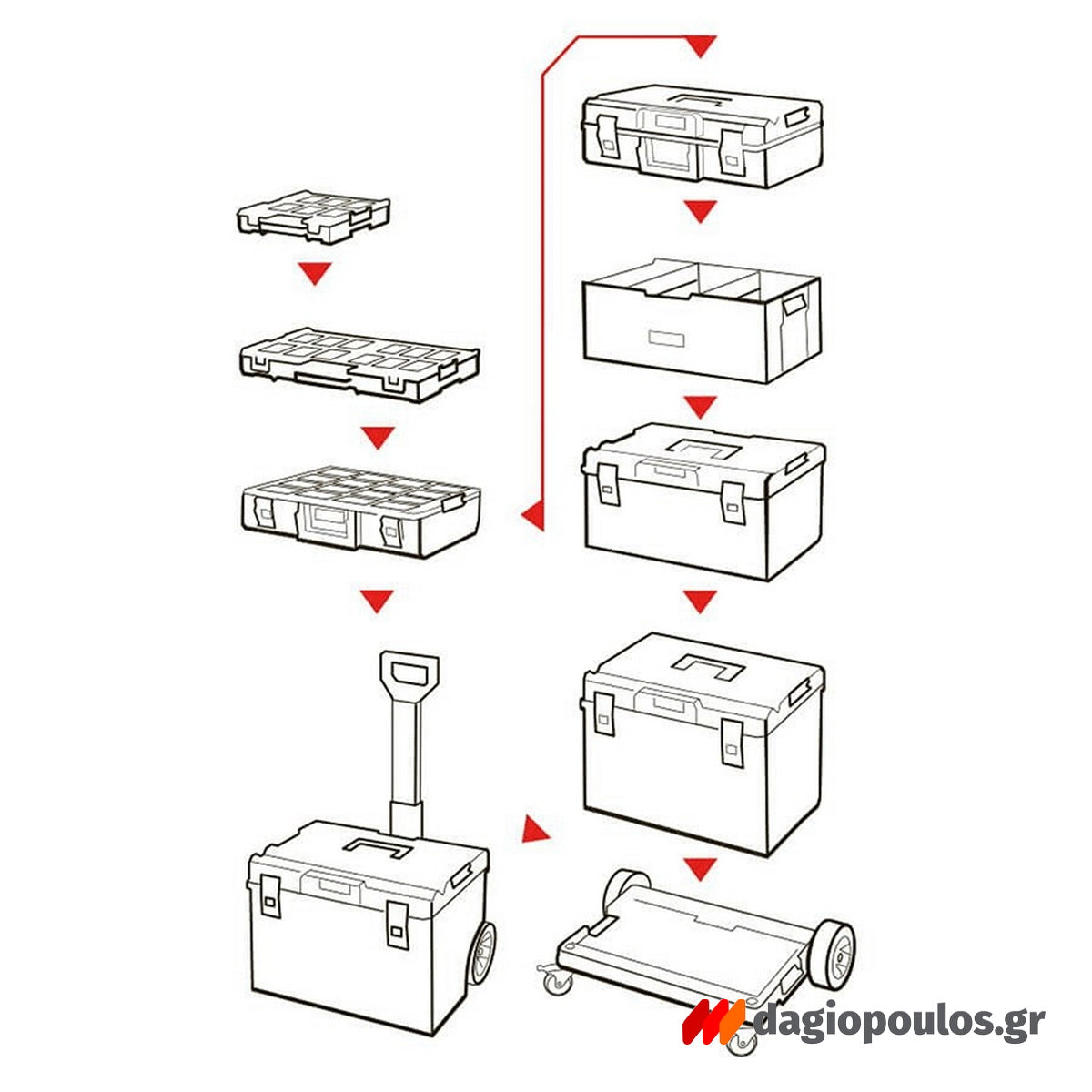 dagiopoulos.gr