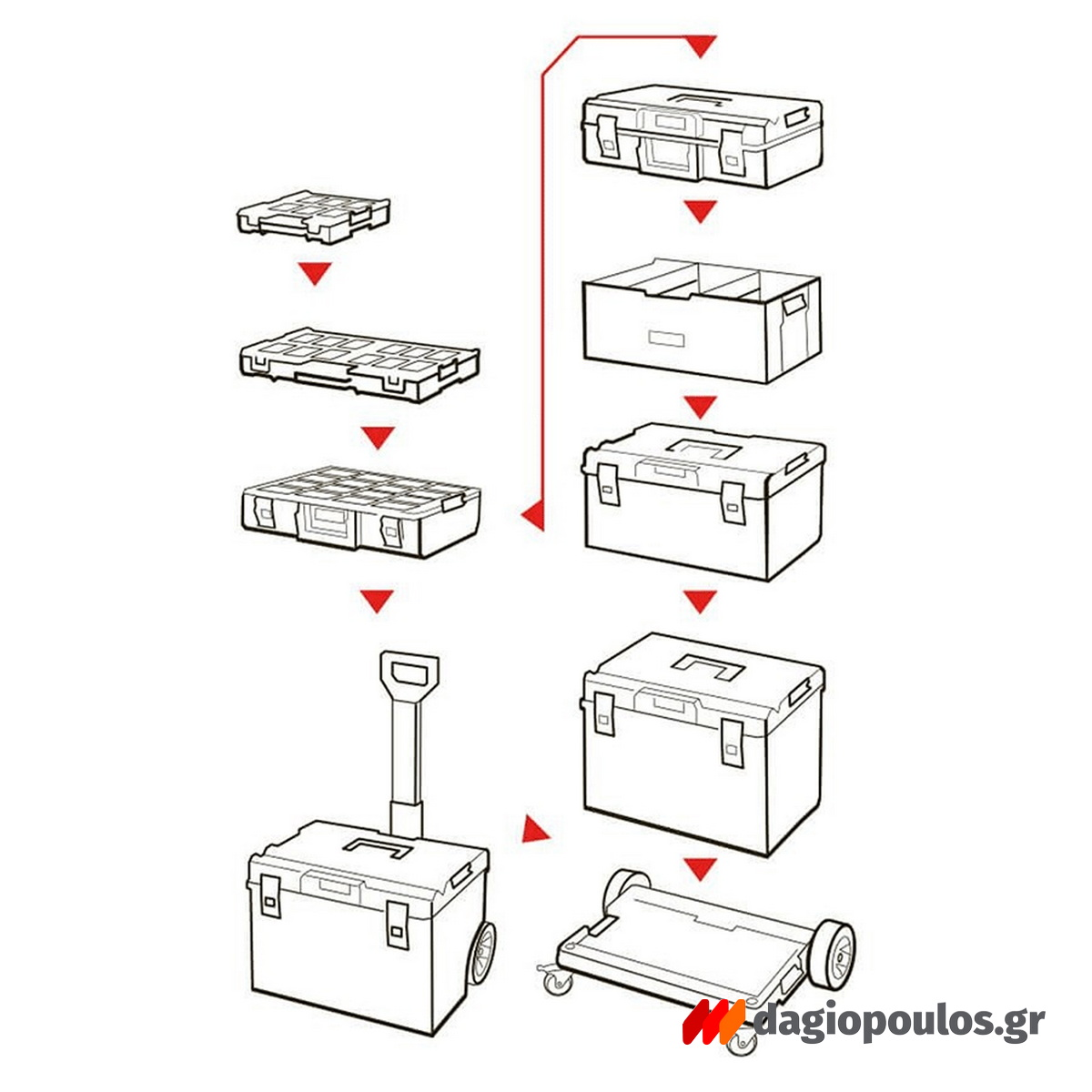 dagiopoulos.gr