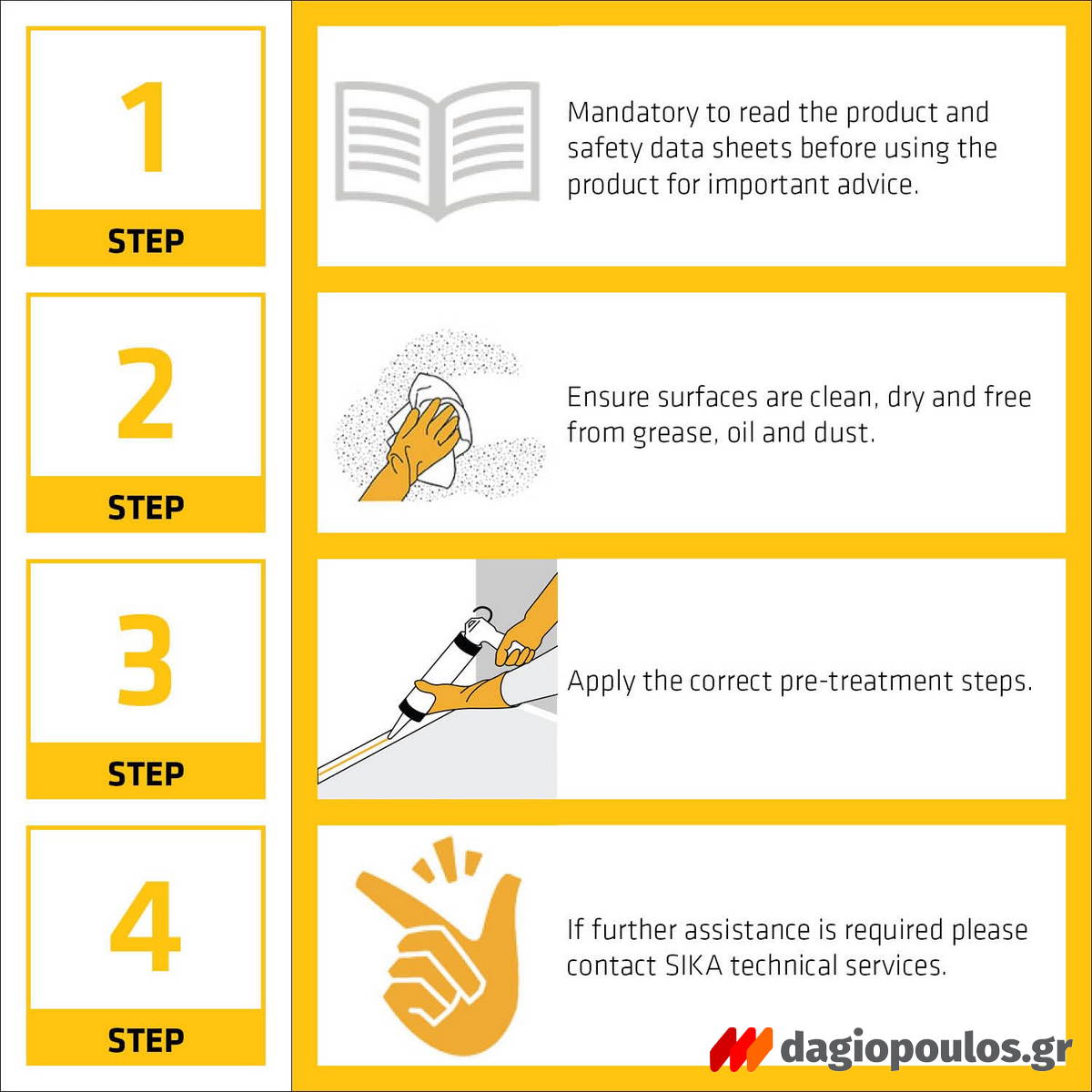 1
STEP

Mandatory to read the product and safety data sheets before using the product for important advice.

2
STEP

Ensure surfaces are clean, dry and free from grease, oil and dust.

3
STEP

Apply the correct pre-treatment steps.

4
STEP

If further assistance is required please contact SIKA technical services.

dagiopoulos.gr