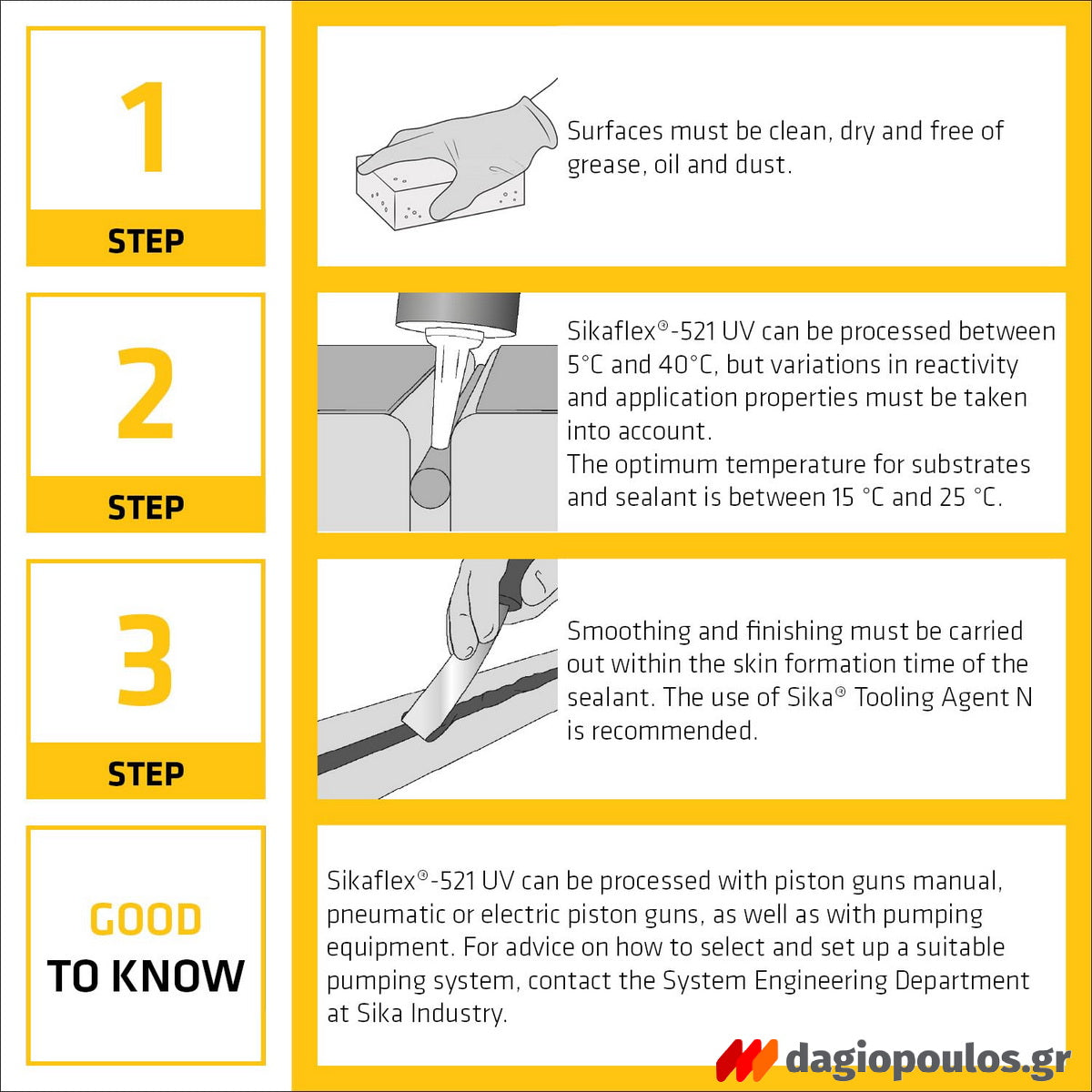 1

STEP

Surfaces must be clean, dry and free of grease, oil and dust.

2

STEP

Sikaflex®-521 UV can be processed between 5°C and 40°C, but variations in reactivity and application properties must be taken into account.
The optimum temperature for substrates and sealant is between 15 °C and 25 °C.

3

STEP

Smoothing and finishing must be carried out within the skin formation time of the sealant. The use of Sika® Tooling Agent N is recommended.

GOOD TO KNOW

Sikaflex®-521 UV can be processed with piston guns manual, pneumatic or electric piston guns, as well as with pumping equipment. For advice on how to select and set up a suitable pumping system, contact the System Engineering Department at Sika Industry.

dagiopoulos.gr