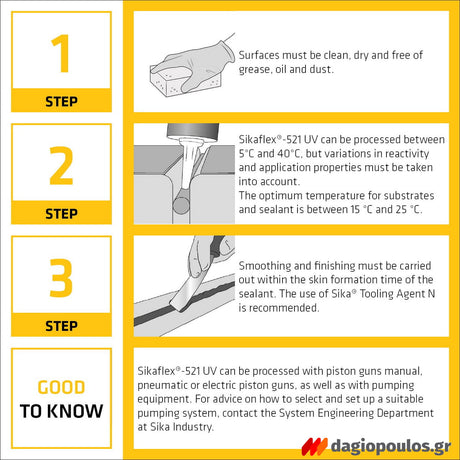 1
STEP

Surfaces must be clean, dry and free of grease, oil and dust.

2
STEP

Sikaflex®-521 UV can be processed between 5°C and 40°C, but variations in reactivity and application properties must be taken into account.
The optimum temperature for substrates and sealant is between 15 °C and 25 °C.

3
STEP

Smoothing and finishing must be carried out within the skin formation time of the sealant. The use of Sika® Tooling Agent N is recommended.

GOOD
TO KNOW

Sikaflex®-521 UV can be processed with piston guns manual, pneumatic or electric piston guns, as well as with pumping equipment. For advice on how to select and set up a suitable pumping system, contact the System Engineering Department at Sika Industry.

dagiopoulos.gr