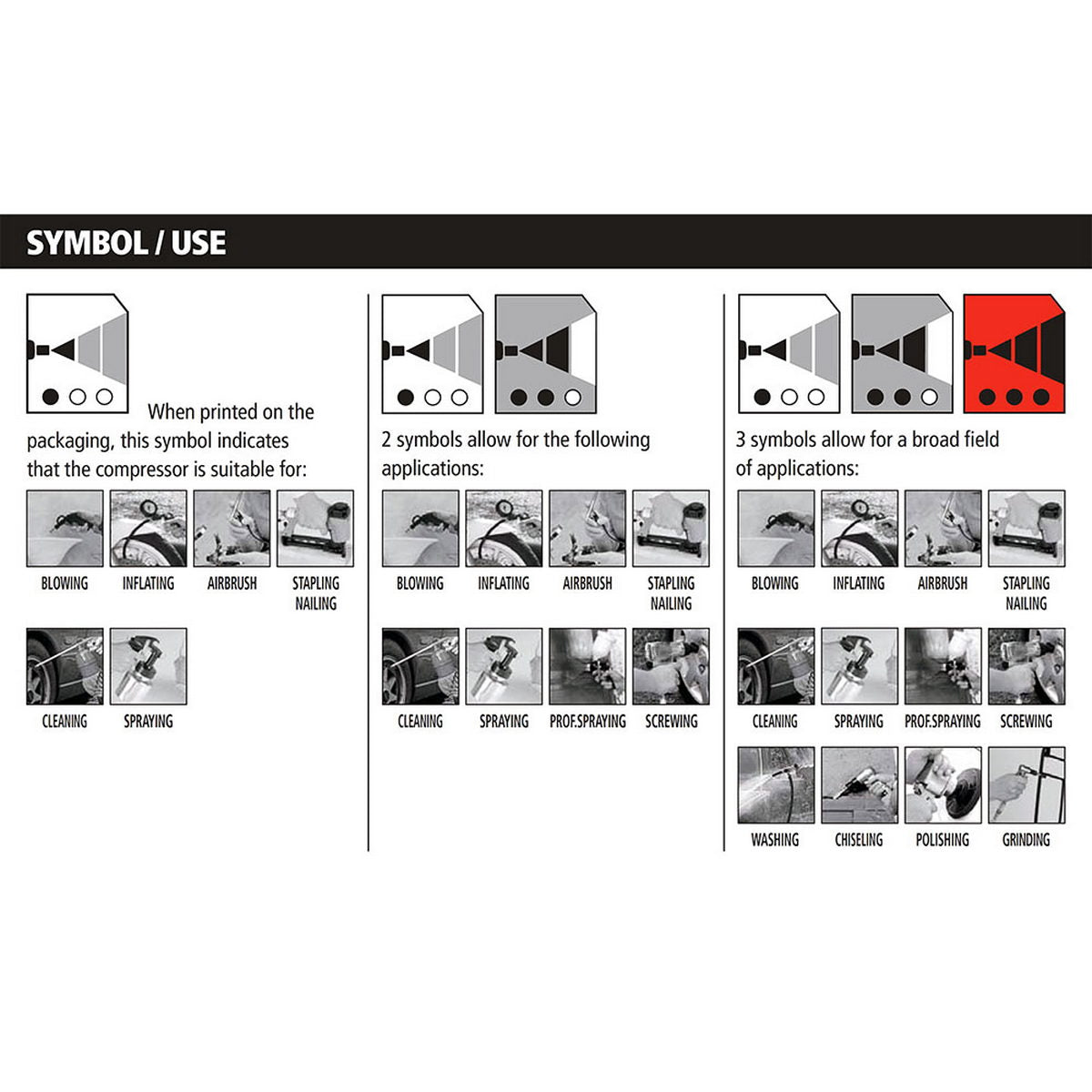 SYMBOL / USE

When printed on the packaging, this symbol indicates that the compressor is suitable for:

BLOWING INFLATING AIRBRUSH STAPLING NAILING

CLEANING SPRAYING

2 symbols allow for the following applications:

BLOWING INFLATING AIRBRUSH STAPLING NAILING

CLEANING SPRAYING PROF.SPRAYING SCREWING

3 symbols allow for a broad field of applications:

BLOWING INFLATING AIRBRUSH STAPLING NAILING

CLEANING SPRAYING PROF.SPRAYING SCREWING

WASHING CHISELING POLISHING GRINDING