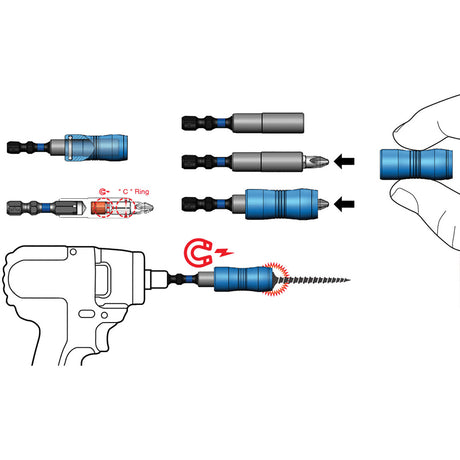 " C " Ring