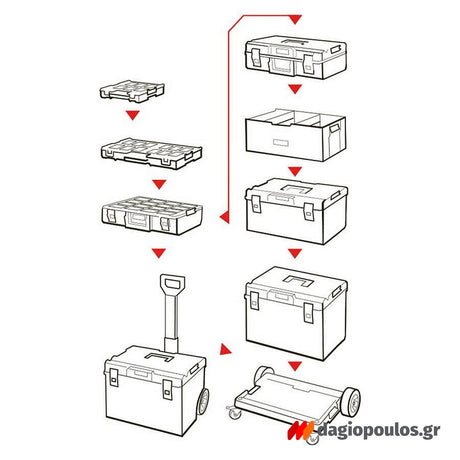 dagiopoulos.gr