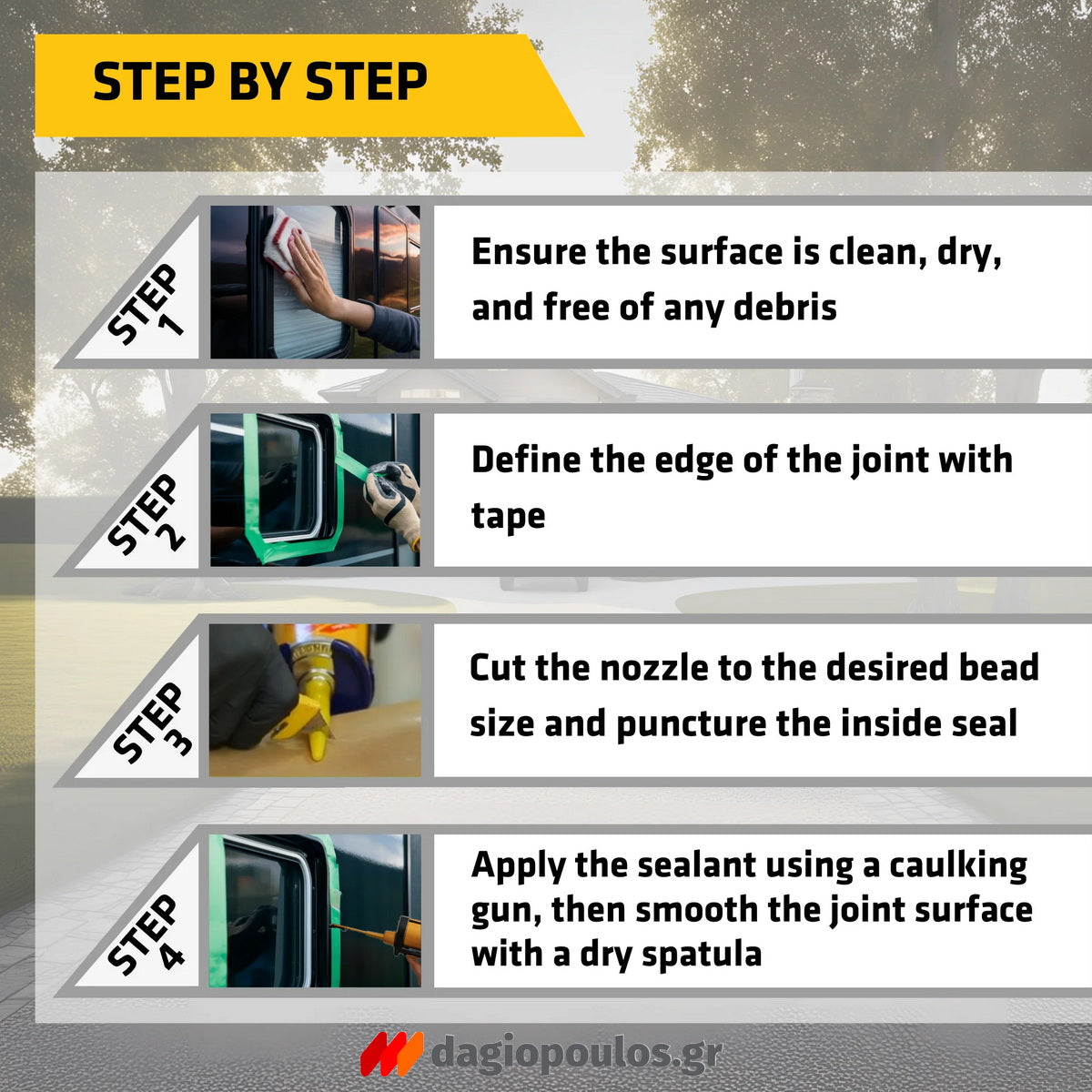 STEP BY STEP

STEP 1

Ensure the surface is clean, dry, and free of any debris

STEP 2

Define the edge of the joint with tape

STEP 3

Cut the nozzle to the desired bead size and puncture the inside seal

STEP 4

Apply the sealant using a caulking gun, then smooth the joint surface with a dry spatula

dagiopoulos.gr