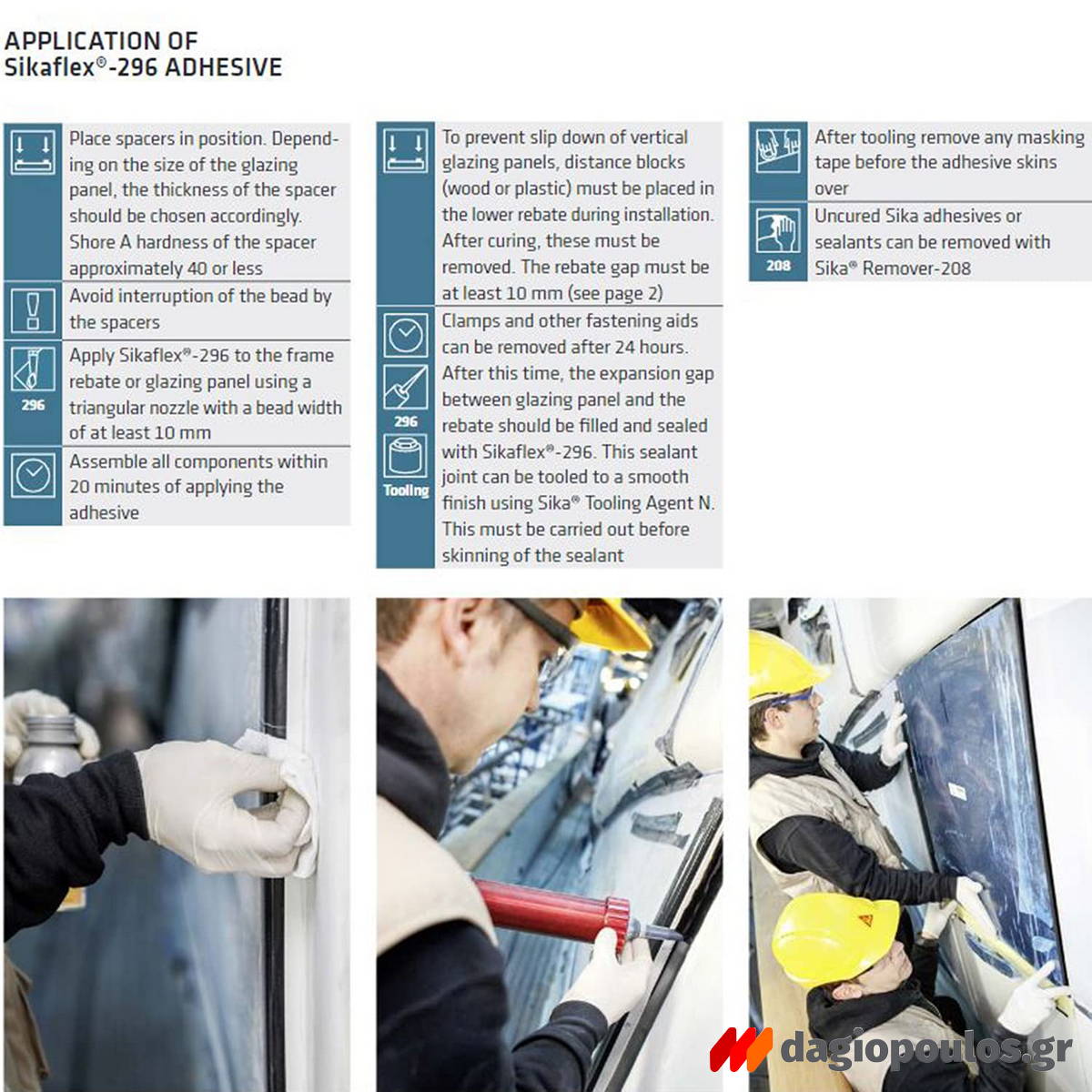 APPLICATION OF
Sikaflex®-296 ADHESIVE

Place spacers in position. Depending on the size of the glazing panel, the thickness of the spacer should be chosen accordingly. Shore A hardness of the spacer approximately 40 or less

Avoid interruption of the bead by the spacers

296

Apply Sikaflex®-296 to the frame rebate or glazing panel using a triangular nozzle with a bead width of at least 10 mm

Assemble all components within 20 minutes of applying the adhesive

To prevent slip down of vertical glazing panels, distance blocks (wood or plastic) must be placed in the lower rebate during installation. After curing, these must be removed. The rebate gap must be at least 10 mm (see page 2)

296

Tooling

Clamps and other fastening aids can be removed after 24 hours. After this time, the expansion gap between glazing panel and the rebate should be filled and sealed with Sikaflex®-296. This sealant joint can be tooled to a smooth finish using Sika® Tooling Agent N. This must be carried out before skinning of the sealant

After tooling remove any masking tape before the adhesive skins over

208

Uncured Sika adhesives or sealants can be removed with Sika® Remover-208

dagiopoulos.gr