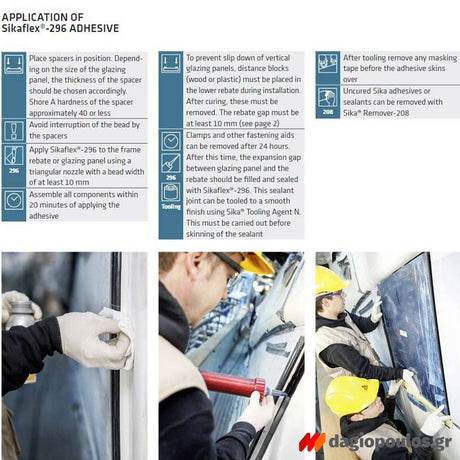 APPLICATION OF
Sikaflex®-296 ADHESIVE

Place spacers in position. Depending on the size of the glazing panel, the thickness of the spacer should be chosen accordingly. Shore A hardness of the spacer approximately 40 or less

Avoid interruption of the bead by the spacers

296

Apply Sikaflex®-296 to the frame rebate or glazing panel using a triangular nozzle with a bead width of at least 10 mm

Assemble all components within 20 minutes of applying the adhesive

To prevent slip down of vertical glazing panels, distance blocks (wood or plastic) must be placed in the lower rebate during installation. After curing, these must be removed. The rebate gap must be at least 10 mm (see page 2)

296

Tooling

Clamps and other fastening aids can be removed after 24 hours. After this time, the expansion gap between glazing panel and the rebate should be filled and sealed with Sikaflex®-296. This sealant joint can be tooled to a smooth finish using Sika® Tooling Agent N. This must be carried out before skinning of the sealant

After tooling remove any masking tape before the adhesive skins over

208

Uncured Sika adhesives or sealants can be removed with Sika® Remover-208

dagiopoulos.gr