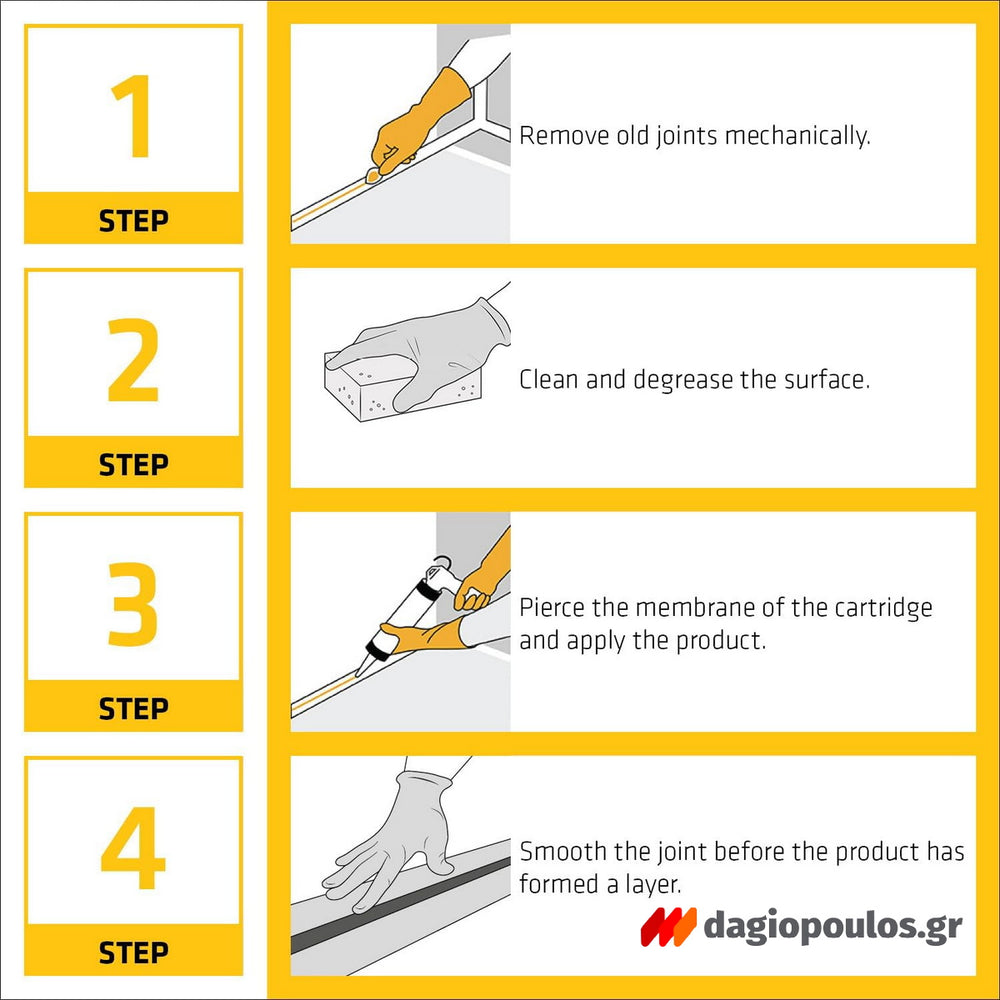 1
STEP

Remove old joints mechanically.

2
STEP

Clean and degrease the surface.

3
STEP

Pierce the membrane of the cartridge and apply the product.

4
STEP

Smooth the joint before the product has formed a layer.

dagiopoulos.gr