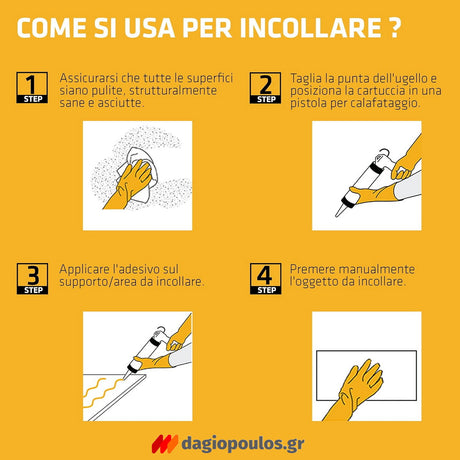 COME SI USA PER INCOLLARE ?

1 STEP
Assicurarsi che tutte le superfici siano pulite, strutturalmente sane e asciutte.

2 STEP
Taglia la punta dell'ugello e posiziona la cartuccia in una pistola per calafataggio.

3 STEP
Applicare l'adesivo sul supporto/area da incollare.

4 STEP
Premere manualmente l'oggetto da incollare.

dagiopoulos.gr