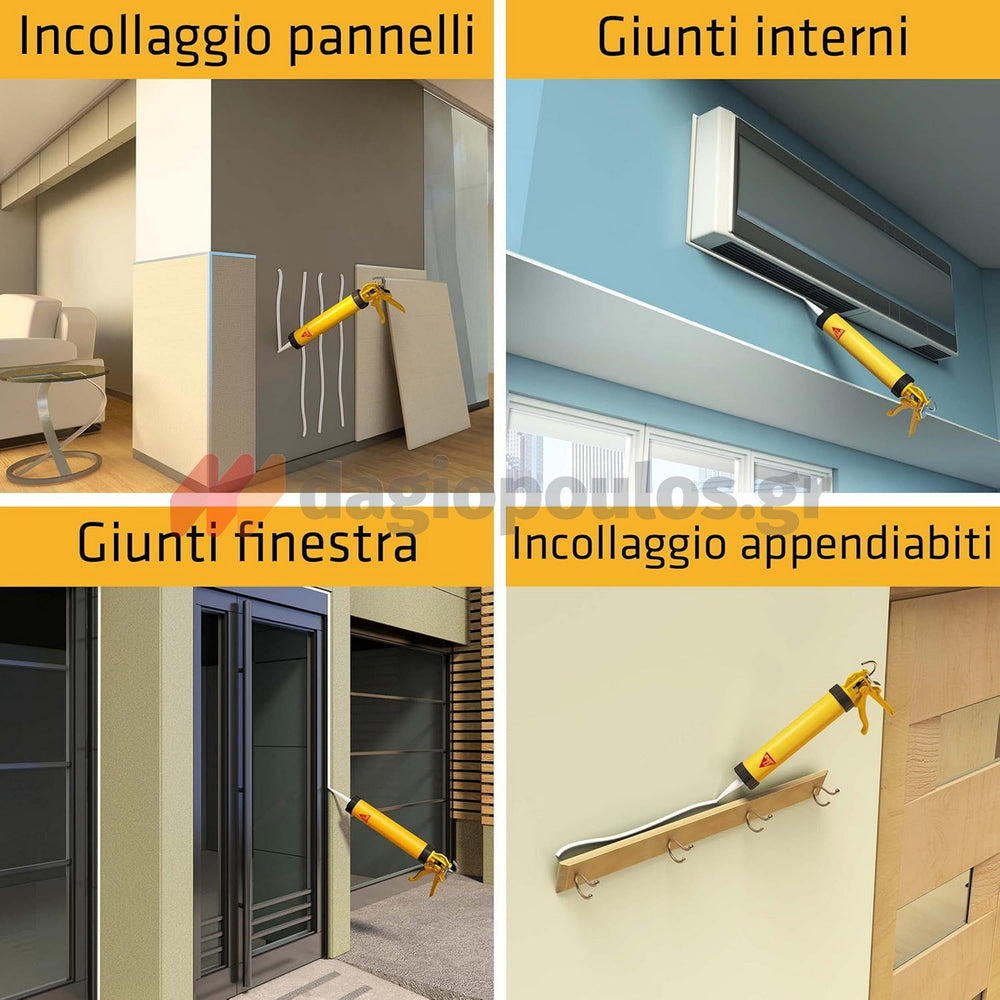 Incollaggio pannelli

Giunti interni

dagiopoulos.gr

Giunti finestra

Incollaggio appendiabiti