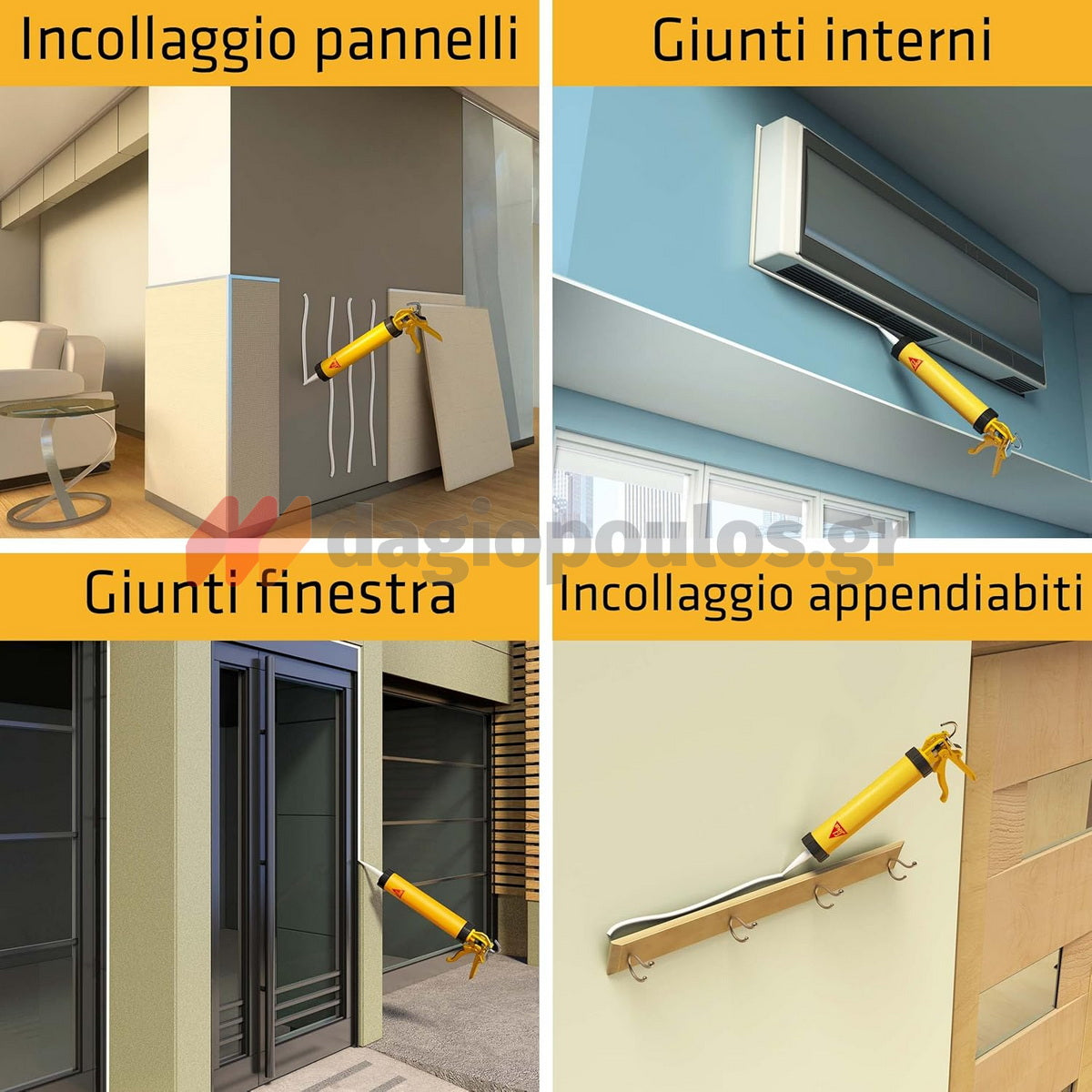 Incollaggio pannelli

Giunti interni

dagiopoulos.gr

Giunti finestra

Incollaggio appendiabiti