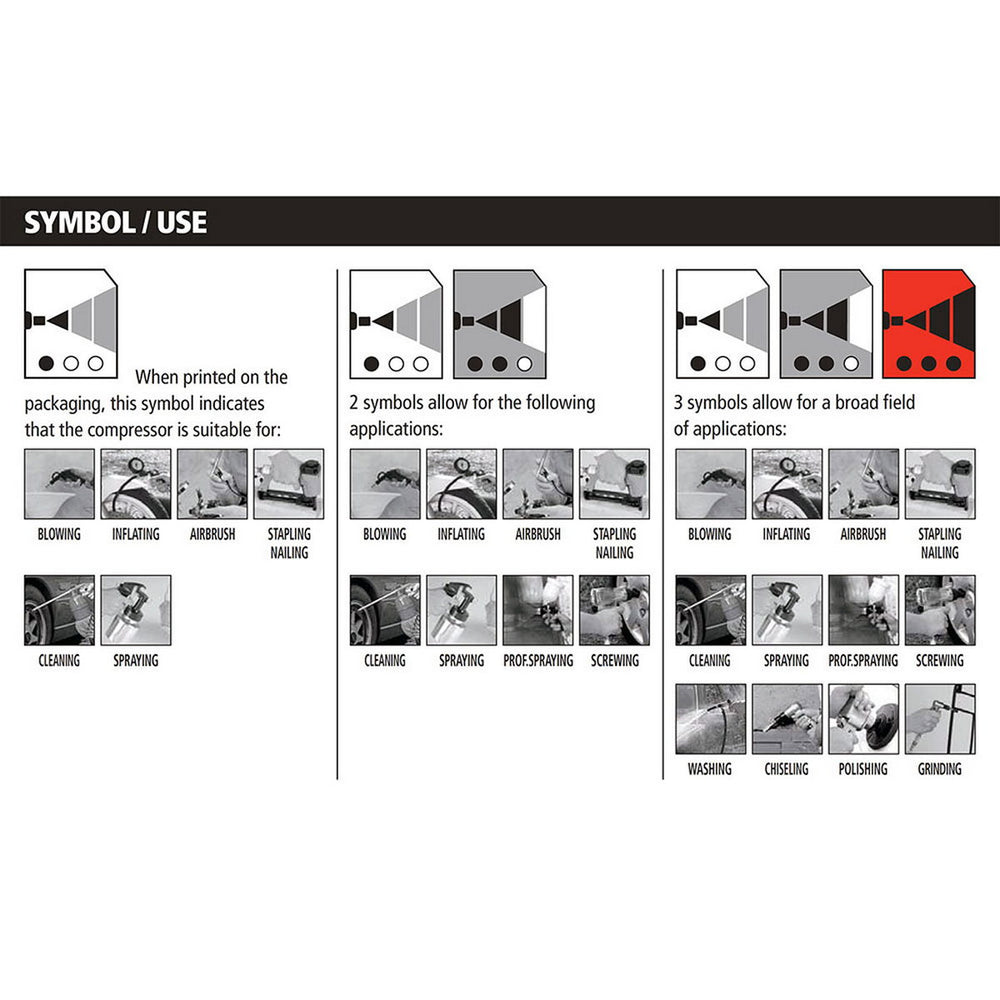 SYMBOL / USE

When printed on the packaging, this symbol indicates that the compressor is suitable for:

BLOWING
INFLATING
AIRBRUSH
STAPLING NAILING
CLEANING
SPRAYING

2 symbols allow for the following applications:

BLOWING
INFLATING
AIRBRUSH
STAPLING NAILING
CLEANING
SPRAYING
PROF.SPRAYING
SCREWING

3 symbols allow for a broad field of applications:

BLOWING
INFLATING
AIRBRUSH
STAPLING NAILING
CLEANING
SPRAYING
PROF.SPRAYING
SCREWING
WASHING
CHISELING
POLISHING
GRINDING