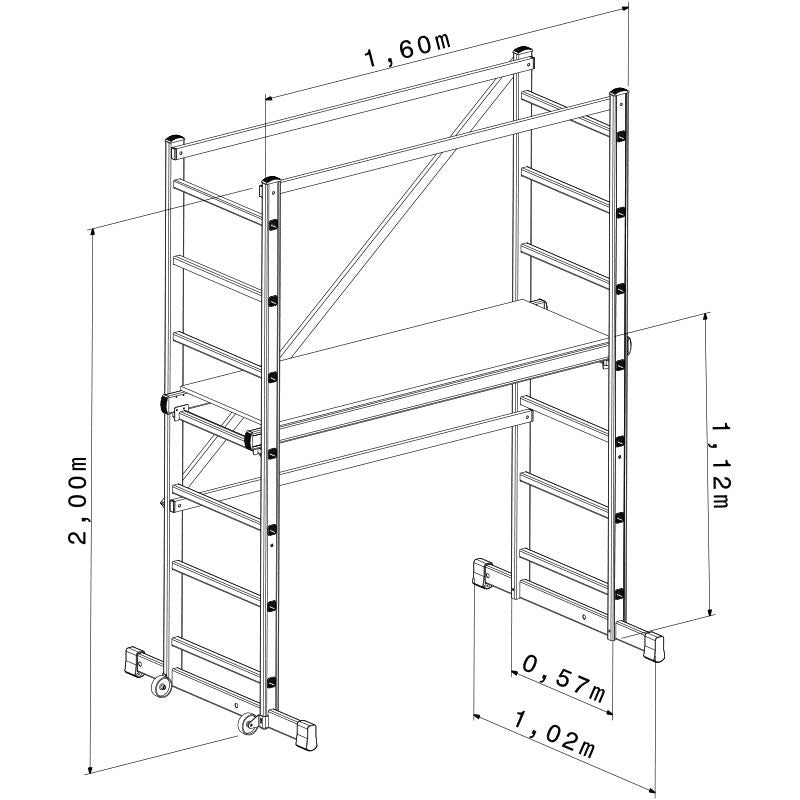 1,60m

2,00m

1,12m

0,57m

1,02m